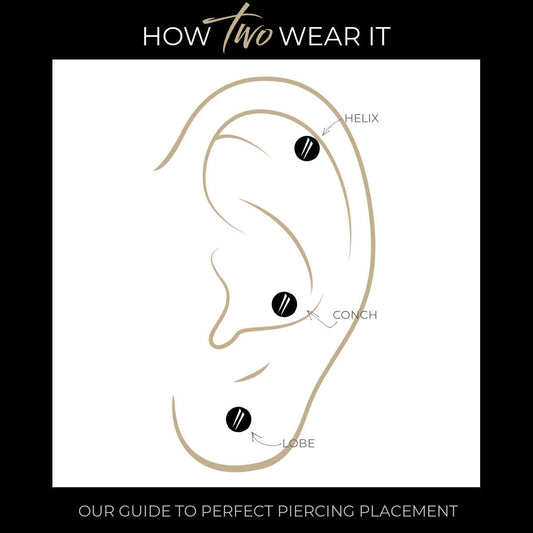 HOW two WEAR IT

HELIX

CONCH

LOBE

OUR GUIDE TO PERFECT PIERCING PLACEMENT