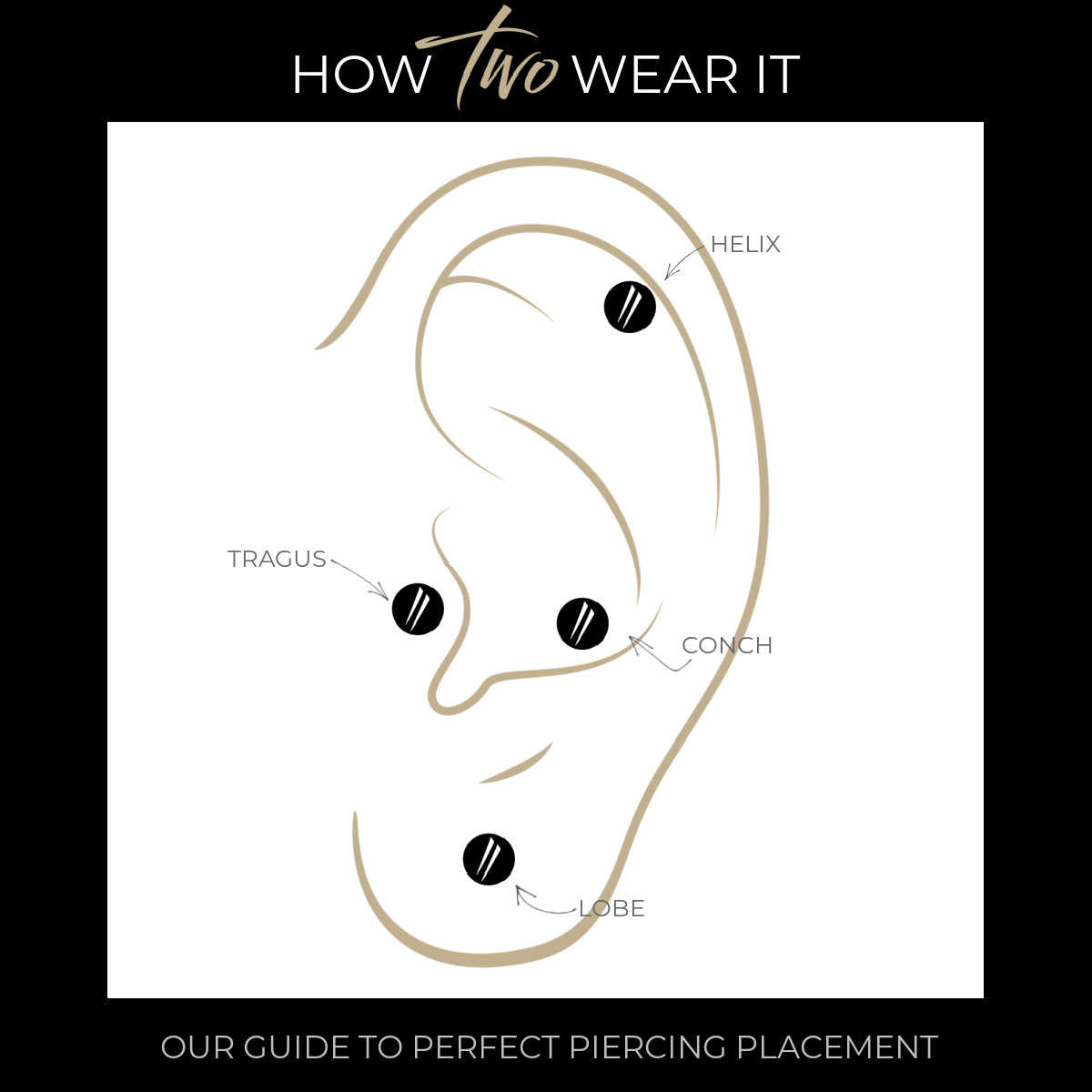 HOW two WEAR IT

HELIX

TRAGUS

CONCH

LOBE

OUR GUIDE TO PERFECT PIERCING PLACEMENT