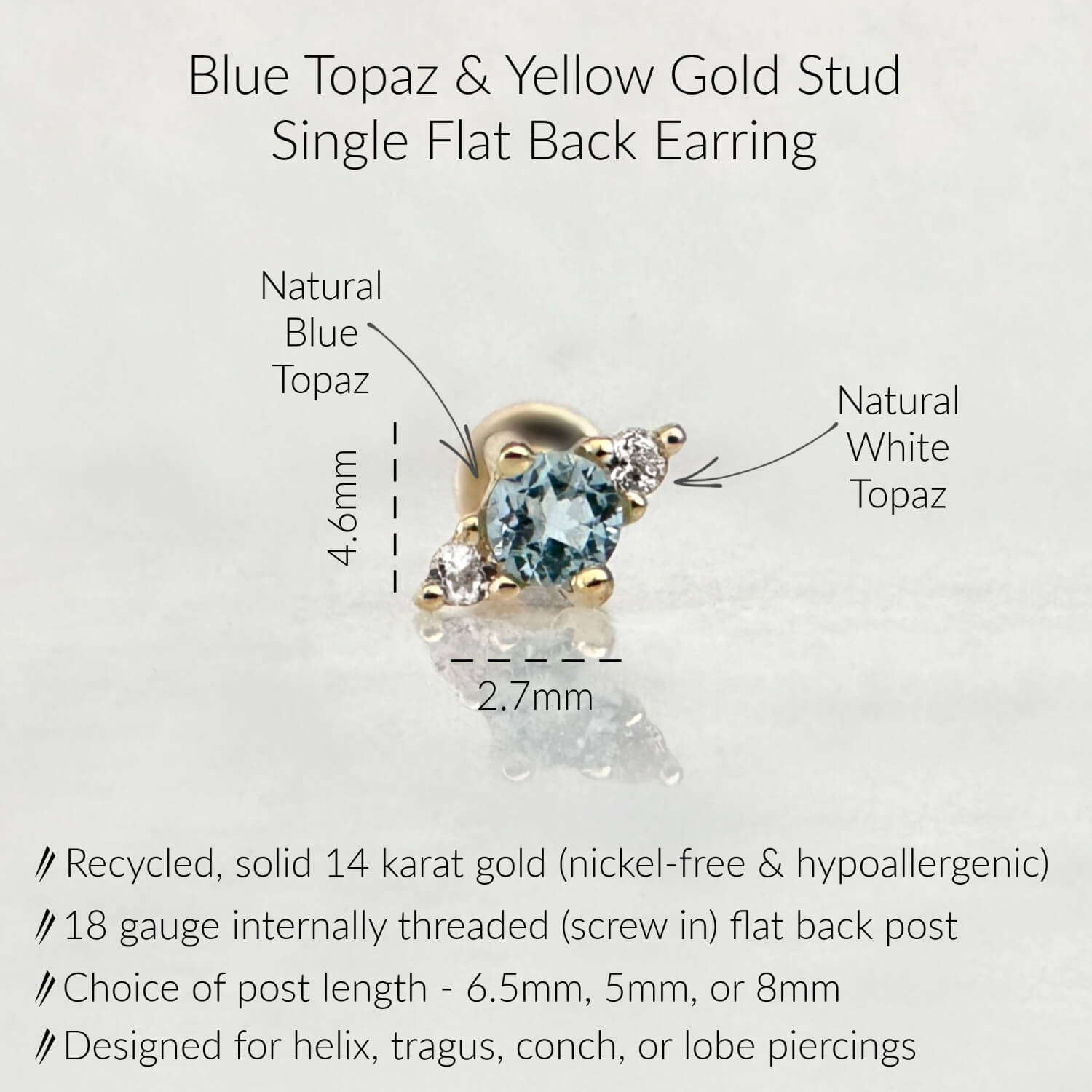 Blue Topaz & Yellow Gold Stud
Single Flat Back Earring

Natural Blue Topaz

Natural White Topaz

4.6mm

2.7mm

// Recycled, solid 14 karat gold (nickel-free & hypoallergenic)
// 18 gauge internally threaded (screw in) flat back post
// Choice of post length - 6.5mm, 5mm, or 8mm
// Designed for helix, tragus, conch, or lobe piercings