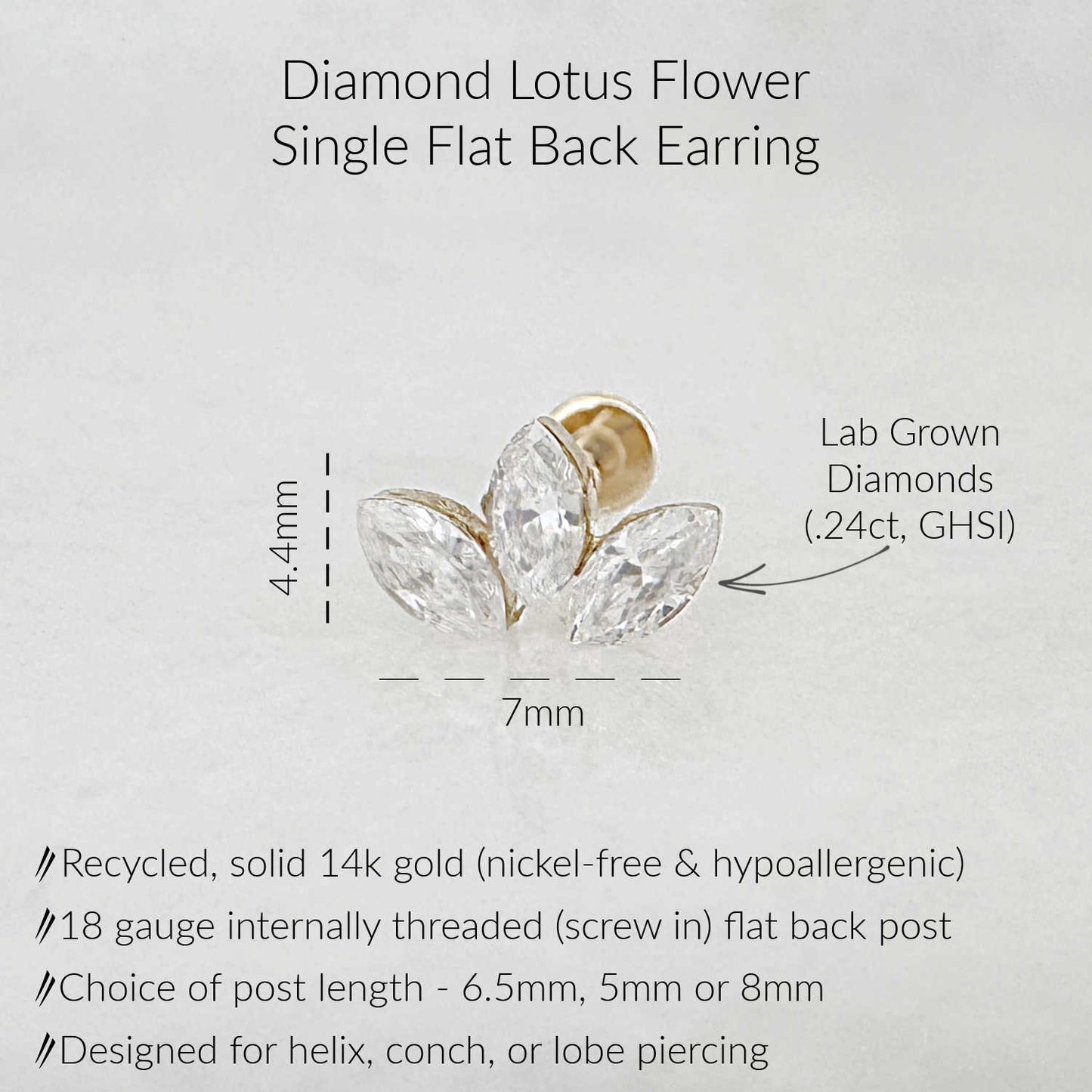 Diamond Lotus Flower
Single Flat Back Earring

4.4mm

Lab Grown
Diamonds
(.24ct, GHSI)

7mm

Recycled, solid 14k gold (nickel-free & hypoallergenic)

18 gauge internally threaded (screw in) flat back post

Choice of post length - 6.5mm, 5mm or 8mm

Designed for helix, conch, or lobe piercing