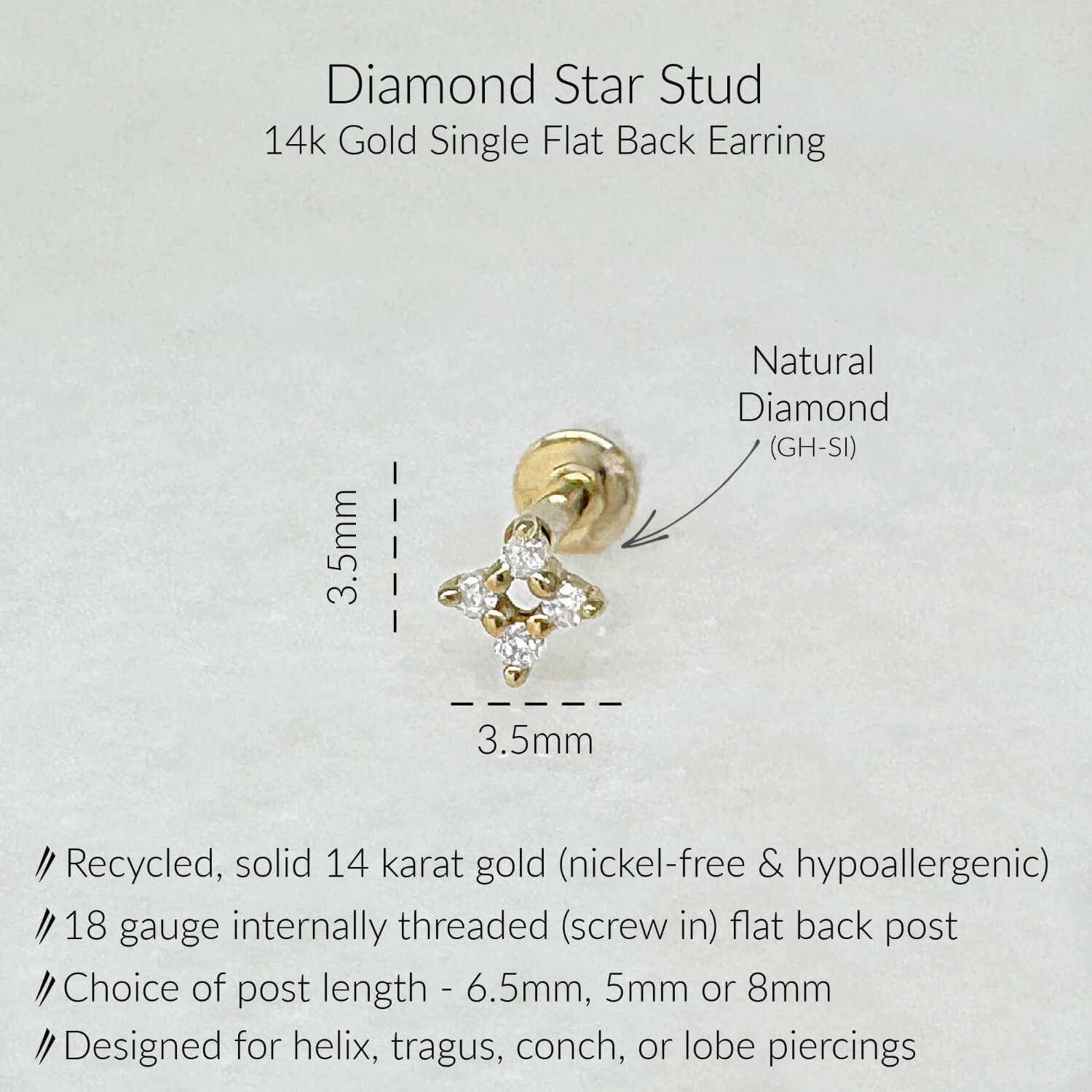 Diamond Star Stud
14k Gold Single Flat Back Earring

Natural Diamond
(GH-SI)

3.5mm

3.5mm

// Recycled, solid 14 karat gold (nickel-free & hypoallergenic)
// 18 gauge internally threaded (screw in) flat back post
// Choice of post length - 6.5mm, 5mm or 8mm
// Designed for helix, tragus, conch, or lobe piercings