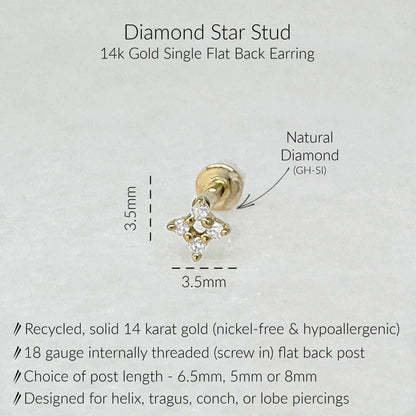 Diamond Star Stud
14k Gold Single Flat Back Earring

Natural Diamond
(GH-SI)

3.5mm

3.5mm

// Recycled, solid 14 karat gold (nickel-free & hypoallergenic)
// 18 gauge internally threaded (screw in) flat back post
// Choice of post length - 6.5mm, 5mm or 8mm
// Designed for helix, tragus, conch, or lobe piercings