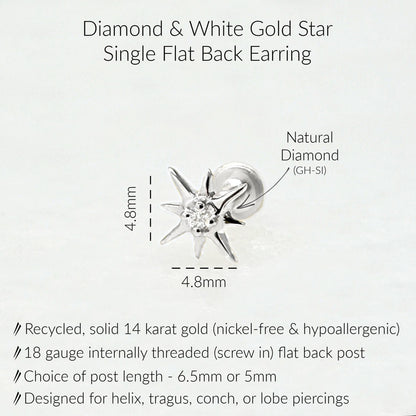 Diamond & White Gold Star
Single Flat Back Earring

Natural Diamond
(GH-SI)

4.8mm

4.8mm

// Recycled, solid 14 karat gold (nickel-free & hypoallergenic)
// 18 gauge internally threaded (screw in) flat back post
// Choice of post length - 6.5mm or 5mm
// Designed for helix, tragus, conch, or lobe piercings