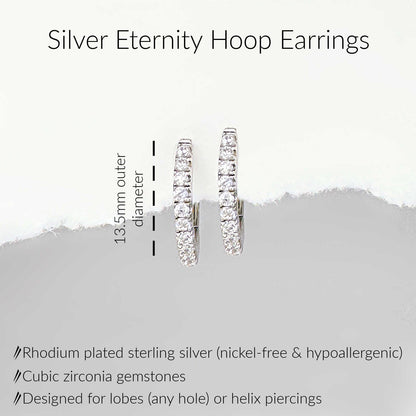 Silver Eternity Hoop Earrings

13.5mm outer diameter

//Rhodium plated sterling silver (nickel-free & hypoallergenic)
//Cubic zirconia gemstones
//Designed for lobes (any hole) or helix piercings