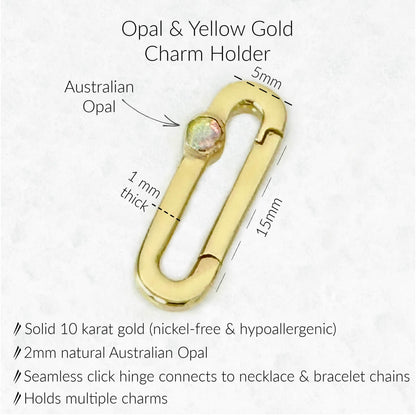 Opal & Yellow Gold
Charm Holder

Australian Opal

5mm

1 mm thick

15mm

// Solid 10 karat gold (nickel-free & hypoallergenic)
// 2mm natural Australian Opal
// Seamless click hinge connects to necklace & bracelet chains
// Holds multiple charms