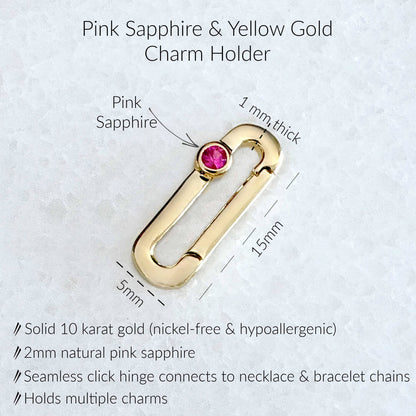 Pink Sapphire & Yellow Gold Charm Holder

Pink Sapphire

1 mm thick

15mm

5mm

// Solid 10 karat gold (nickel-free & hypoallergenic)
// 2mm natural pink sapphire
// Seamless click hinge connects to necklace & bracelet chains
// Holds multiple charms