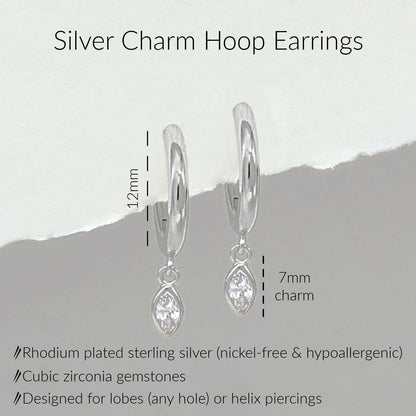 Silver Charm Hoop Earrings

12mm

7mm charm

//Rhodium plated sterling silver (nickel-free & hypoallergenic)
//Cubic zirconia gemstones
//Designed for lobes (any hole) or helix piercings