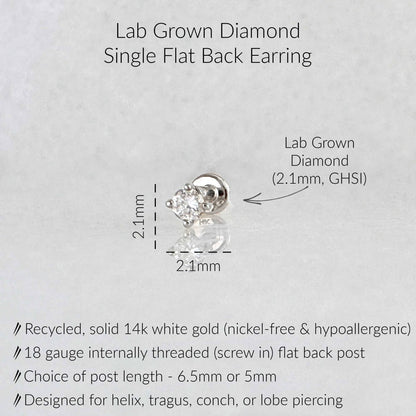 Lab Grown Diamond
Single Flat Back Earring

Lab Grown Diamond (2.1mm, GHSI)

2.1mm

2.1mm

// Recycled, solid 14k white gold (nickel-free & hypoallergenic)
// 18 gauge internally threaded (screw in) flat back post
// Choice of post length - 6.5mm or 5mm
// Designed for helix, tragus, conch, or lobe piercing