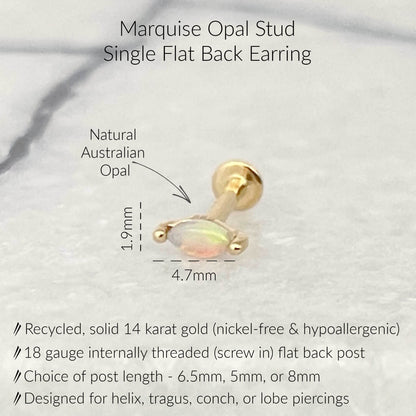 Marquise Opal Stud
Single Flat Back Earring

Natural Australian Opal

1.9mm

4.7mm

// Recycled, solid 14 karat gold (nickel-free & hypoallergenic)
// 18 gauge internally threaded (screw in) flat back post
// Choice of post length - 6.5mm, 5mm, or 8mm
// Designed for helix, tragus, conch, or lobe piercings