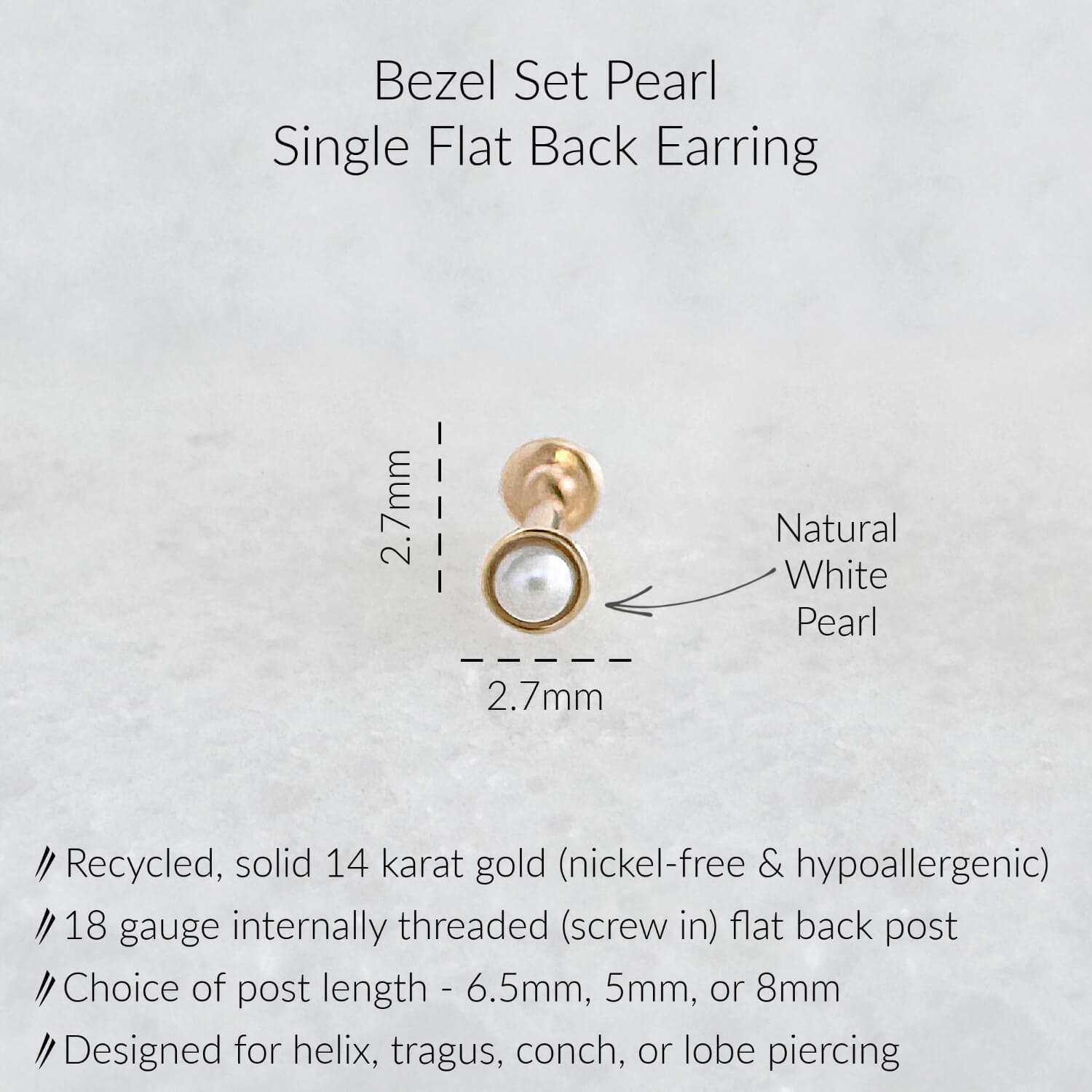 Bezel Set Pearl
Single Flat Back Earring

2.7mm

Natural White Pearl

2.7mm

// Recycled, solid 14 karat gold (nickel-free & hypoallergenic)
// 18 gauge internally threaded (screw in) flat back post
// Choice of post length - 6.5mm, 5mm, or 8mm
// Designed for helix, tragus, conch, or lobe piercing