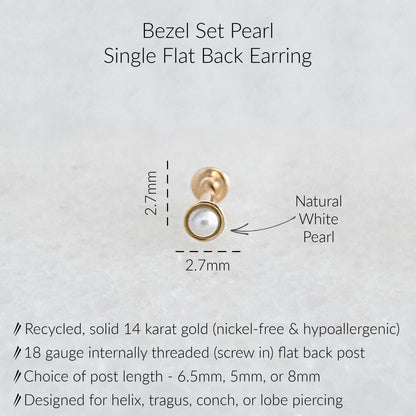 Bezel Set Pearl
Single Flat Back Earring

2.7mm

Natural White Pearl

2.7mm

// Recycled, solid 14 karat gold (nickel-free & hypoallergenic)
// 18 gauge internally threaded (screw in) flat back post
// Choice of post length - 6.5mm, 5mm, or 8mm
// Designed for helix, tragus, conch, or lobe piercing