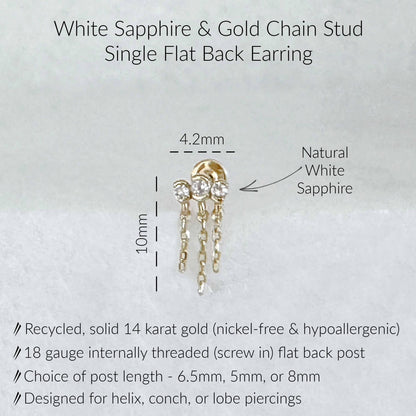 White Sapphire & Gold Chain Stud
Single Flat Back Earring

4.2mm

Natural White Sapphire

10mm

// Recycled, solid 14 karat gold (nickel-free & hypoallergenic)
// 18 gauge internally threaded (screw in) flat back post
// Choice of post length - 6.5mm, 5mm, or 8mm
// Designed for helix, conch, or lobe piercings